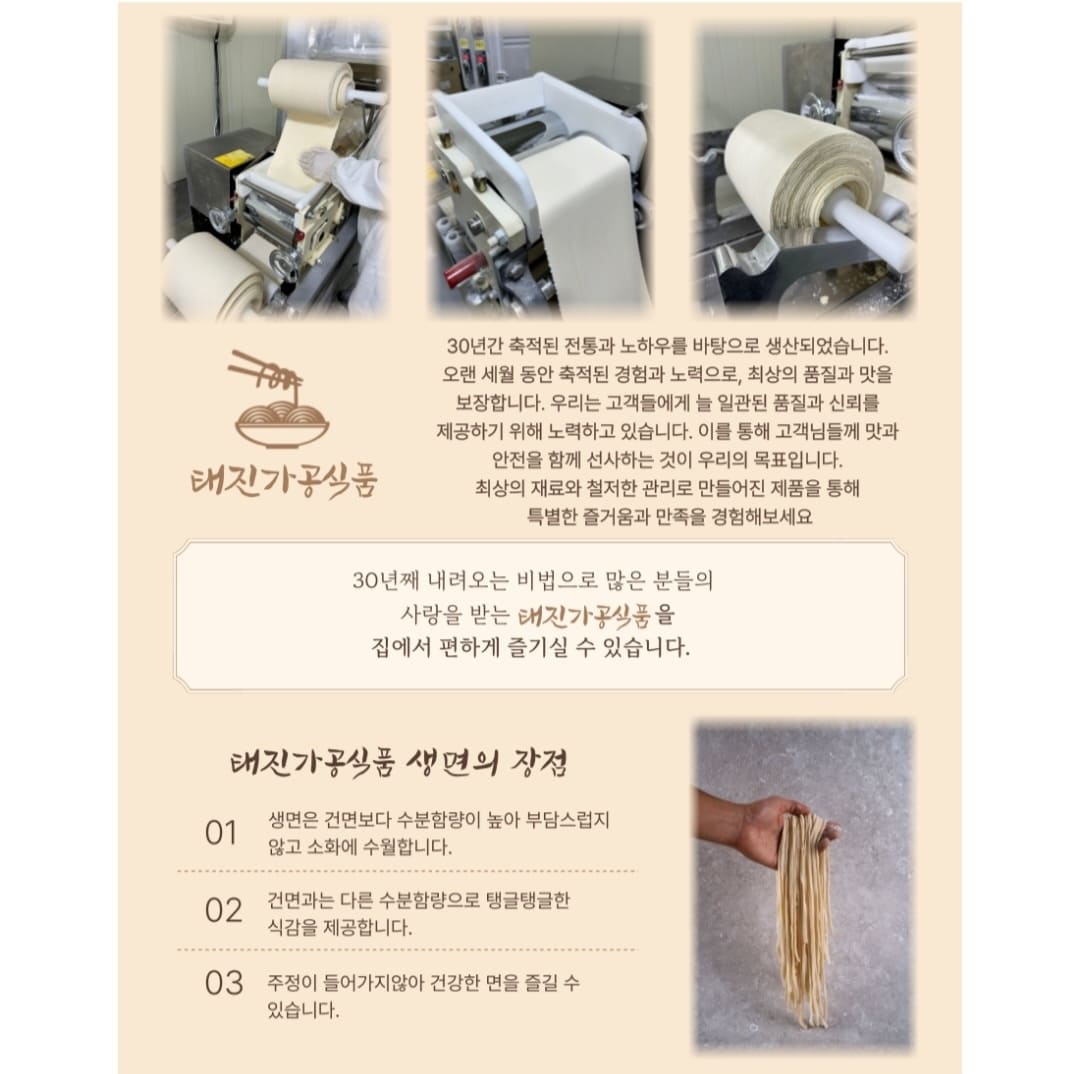 태진가공식품

30년간 축적된 전통과 노하우를 바탕으로 생산되었습니다. 오랜 세월 동안 축적된 경험과 노력으로, 최상의 품질과 맛을 보장합니다. 우리는 고객들에게 늘 일관된 품질과 신뢰를 제공하기 위해 노력하고 있습니다. 이를 통해 고객님들께 맛과 안전을 함께 선사하는 것이 우리의 목표입니다. 최상의 재료와 철저한 관리로 만들어진 제품을 통해 특별한 즐거움과 만족을 경험해보세요

30년째 내려오는 비법으로 많은 분들의 사랑을 받는 태진가공식품 을 집에서 편하게 즐기실 수 있습니다.

태진가공식품 생면의 장점

01 생면은 건면보다 수분함량이 높아 부담스럽지 않고 소화에 수월합니다.

02 건면과는 다른 수분함량으로 탱글탱글한 식감을 제공합니다.

03 주정이 들어가지않아 건강한 면을 즐길 수 있습니다.