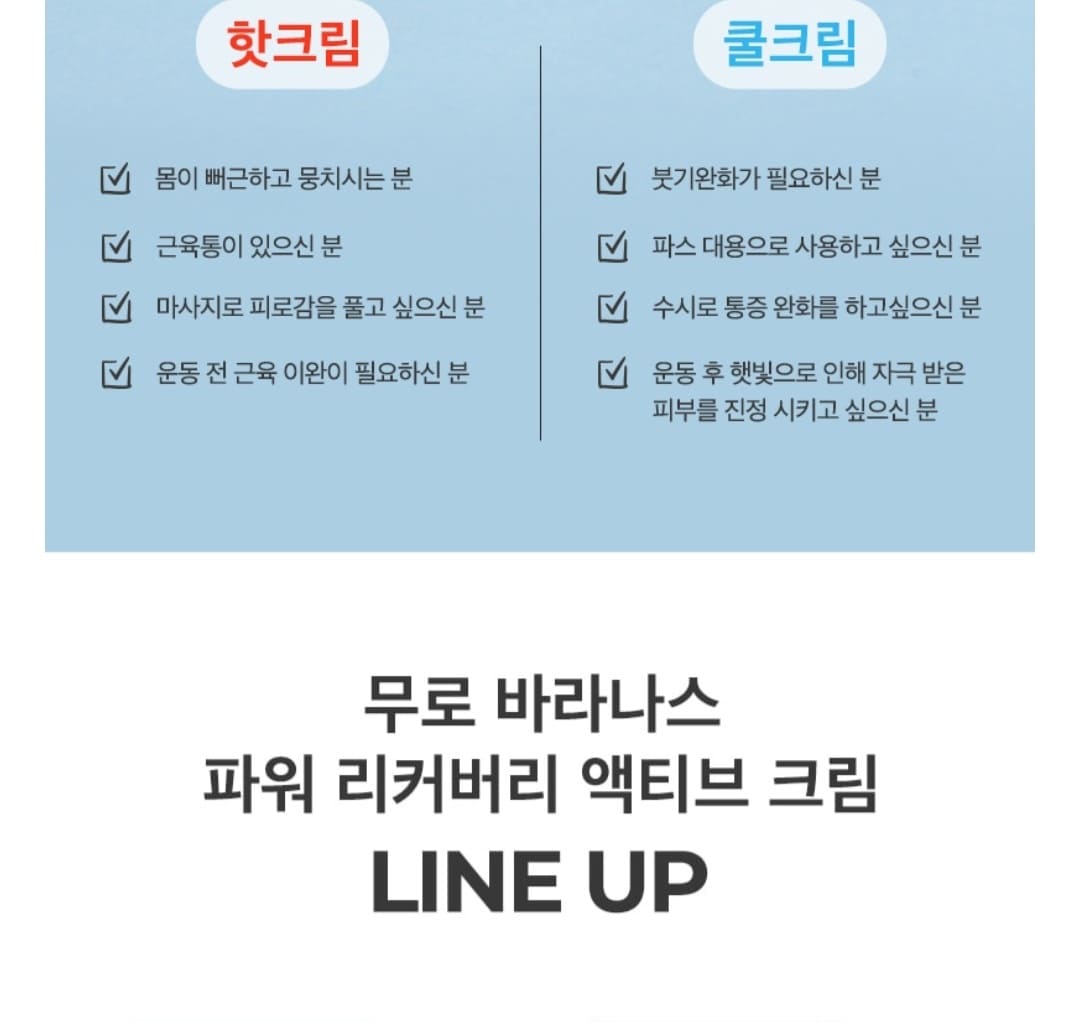 핫크림

☑ 몸이 뻐근하고 뭉치시는 분

☑ 근육통이 있으신 분

☑ 마사지로 피로감을 풀고 싶으신 분

☑ 운동 전 근육 이완이 필요하신 분

쿨크림

☑ 붓기완화가 필요하신 분

☑ 파스 대용으로 사용하고 싶으신 분

☑ 수시로 통증 완화를 하고싶으신 분

☑ 운동 후 햇빛으로 인해 자극 받은 피부를 진정 시키고 싶으신 분

무로 바라나스
파워 리커버리 액티브 크림
LINE UP