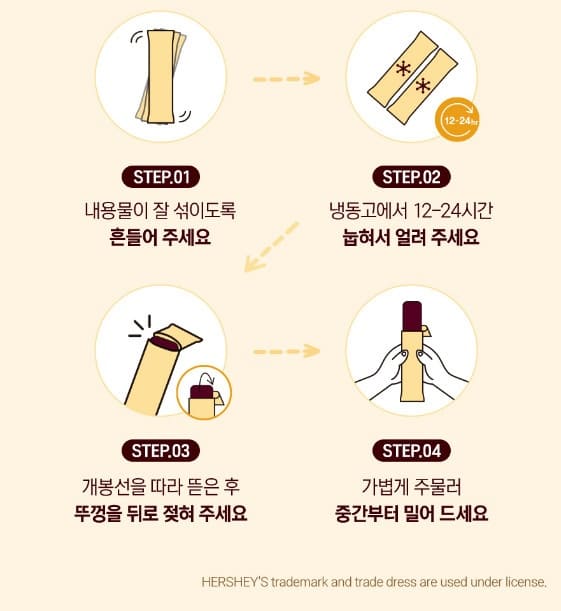 12-24hr

STEP.01
내용물이 잘 섞이도록
흔들어 주세요

STEP.02
냉동고에서 12-24시간
눕혀서 얼려 주세요

STEP.03
개봉선을 따라 뜯은 후
뚜껑을 뒤로 젖혀 주세요

STEP.04
가볍게 주물러
중간부터 밀어 드세요

HERSHEY'S trademark and trade dress are used under license.